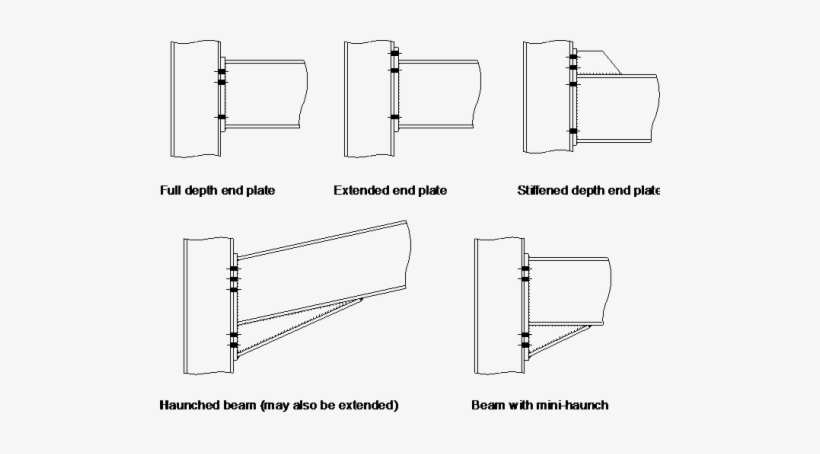 Full depth end plate

Extended end plate

Stiffened depth end plate

Haunched beam (may also be extended)

Beam with mini-haunch