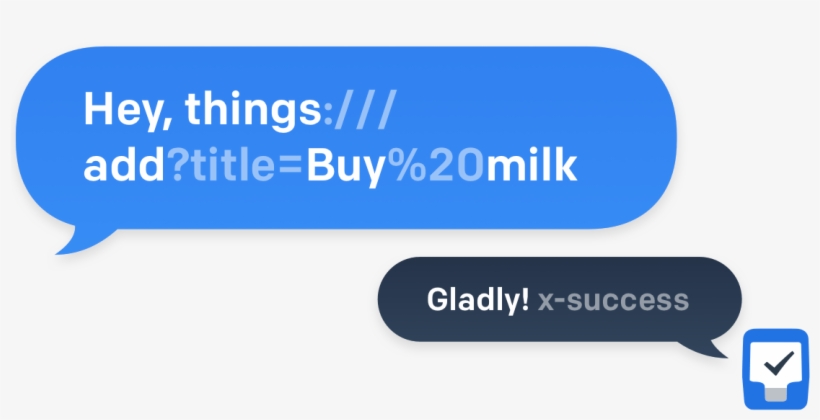 Hey, things:///
add?title=Buy%20milk

Gladly! x-success