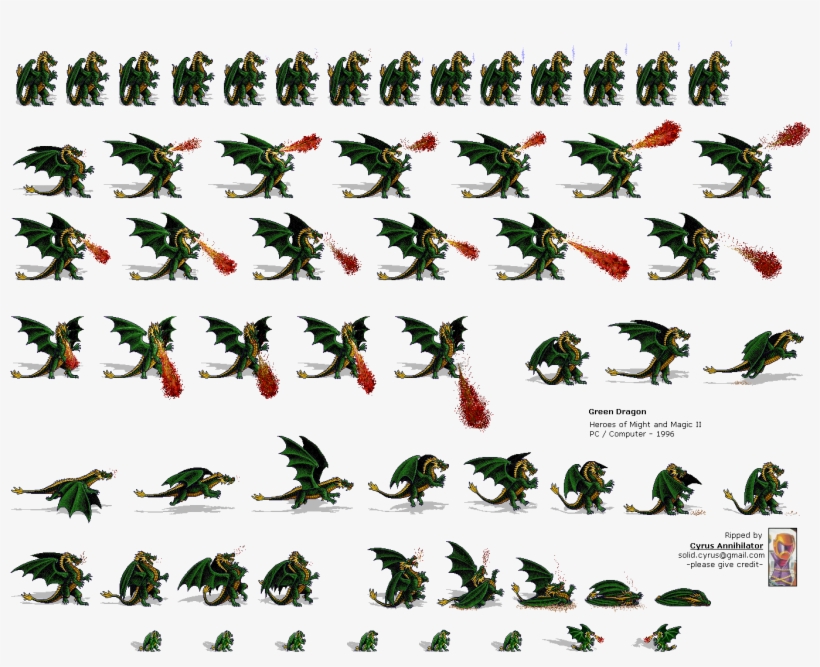 Green Dragon
Heroes of Might and Magic II
PC / Computer - 1996

Ripped by
Cyrus Annihilator
solid.cyrus@gmail.com
-please give credit-