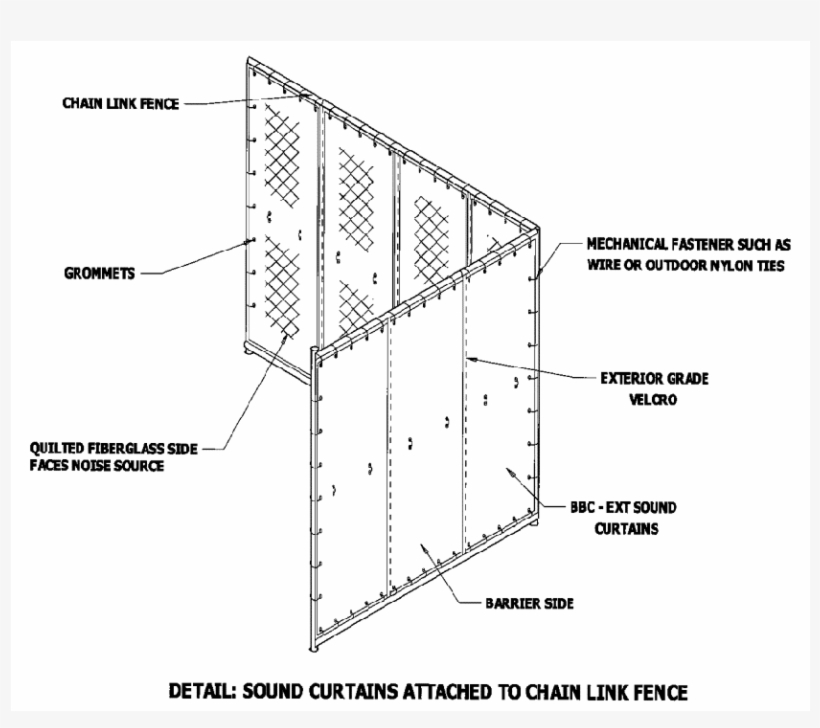 CHAIN LINK FENCE

GROMMETS

QUILTED FIBERGLASS SIDE FACES NOISE SOURCE

MECHANICAL FASTENER SUCH AS WIRE OR OUTDOOR NYLON TIES

EXTERIOR GRADE VELCRO

BBC - EXT SOUND CURTAINS

BARRIER SIDE

DETAIL: SOUND CURTAINS ATTACHED TO CHAIN LINK FENCE