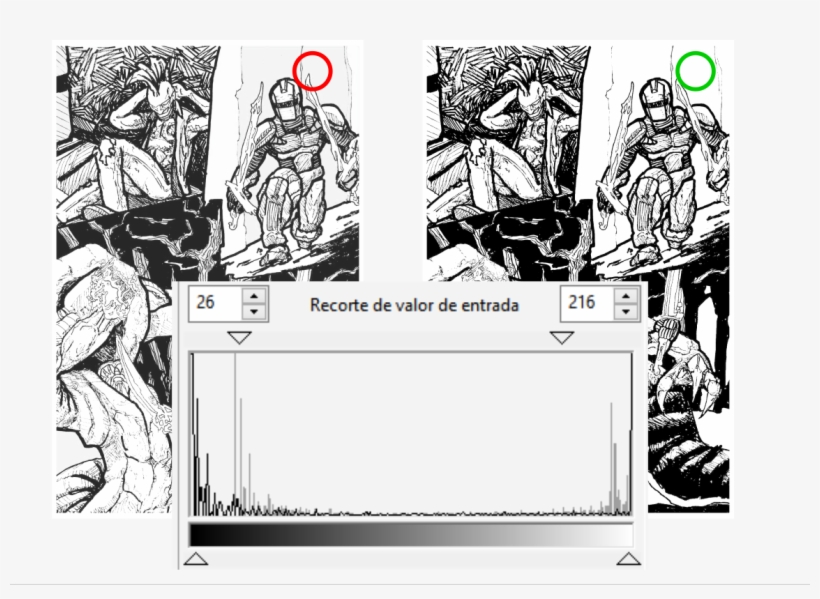 26

Recorte de valor de entrada

216