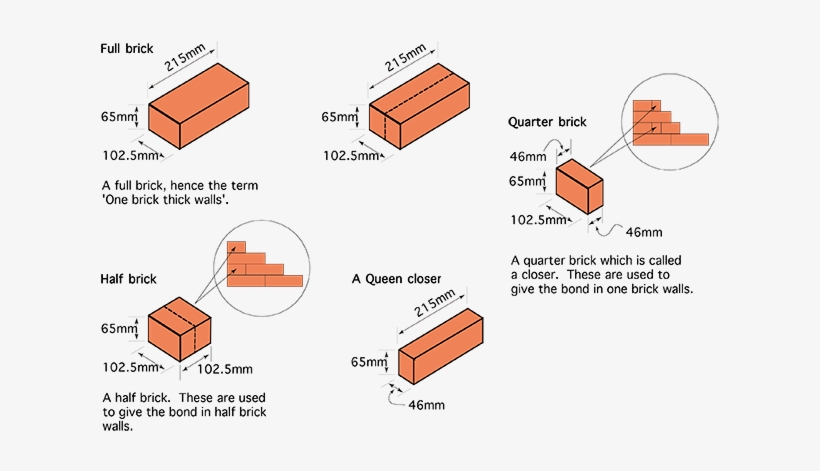 Full brick

215mm

65mm

102.5mm

A full brick, hence the term 'One brick thick walls'.

215mm

65mm

102.5mm

Quarter brick

46mm

65mm

102.5mm

46mm

A quarter brick which is called a closer. These are used to give the bond in one brick walls.

Half brick

65mm

102.5mm

102.5mm

A half brick. These are used to give the bond in half brick walls.

A Queen closer

215mm

65mm

46mm