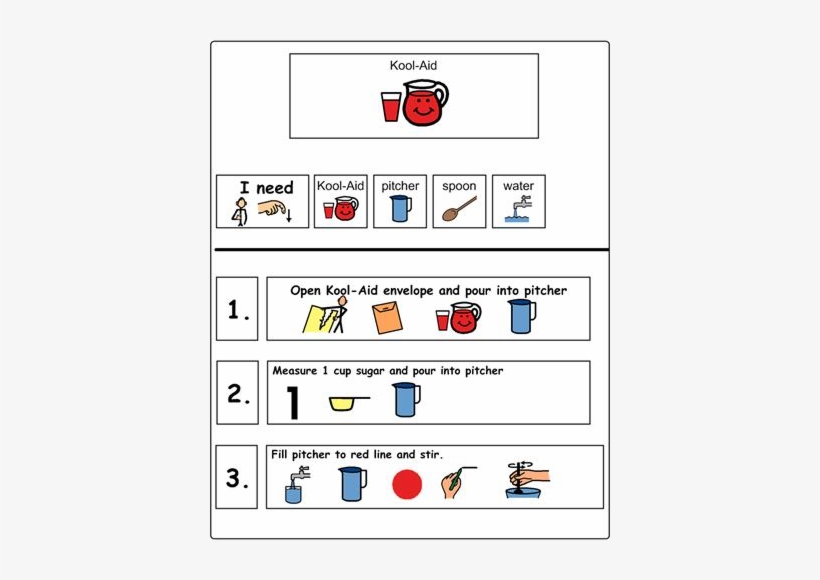 Kool-Aid

I need

Kool-Aid

pitcher

spoon

water

1.

Open Kool-Aid envelope and pour into pitcher

2.

Measure 1 cup sugar and pour into pitcher

1

3.

Fill pitcher to red line and stir.