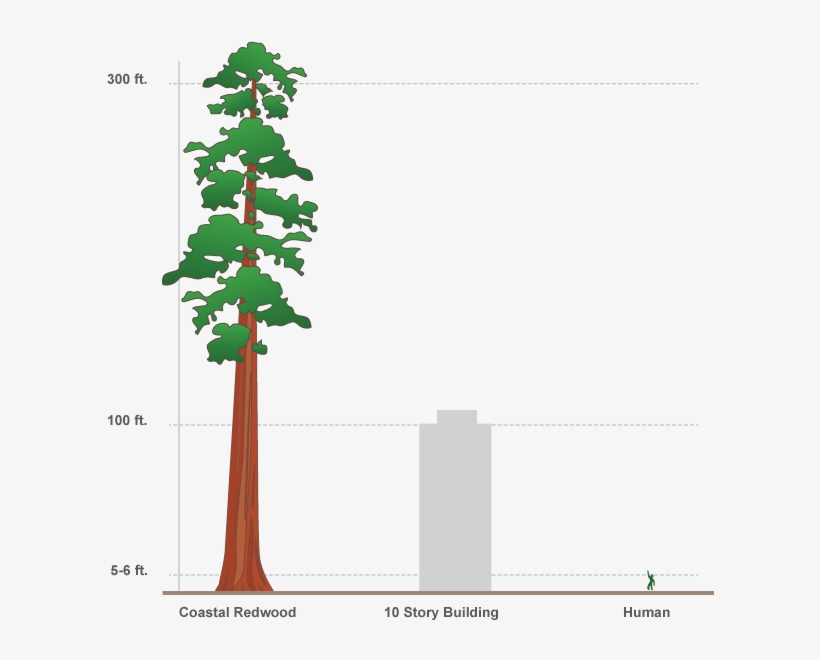 300 ft.

100 ft.

5-6 ft.

Coastal Redwood

10 Story Building

Human