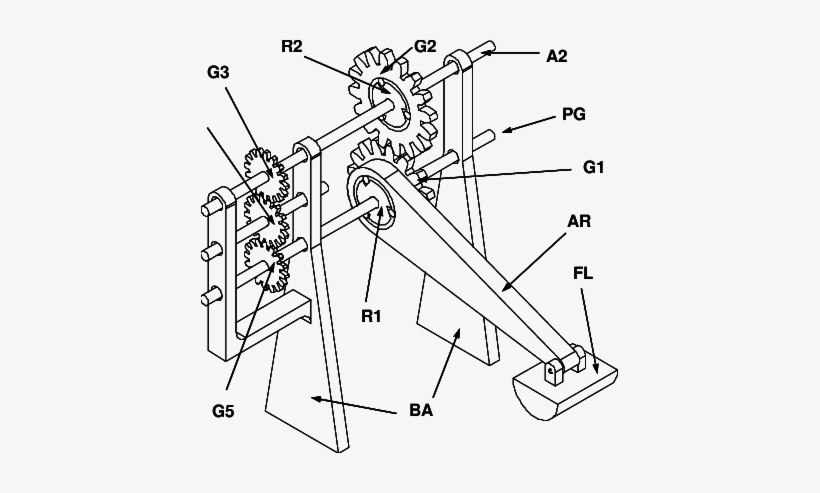 R2
G2
A2
G3
PG
G1
AR
FL
R1
G5
BA