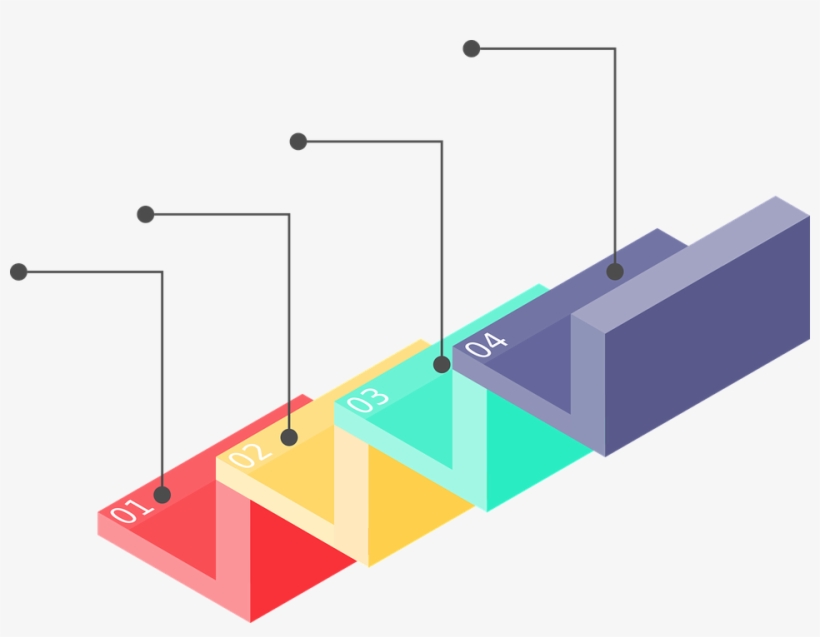 01
02
03
04