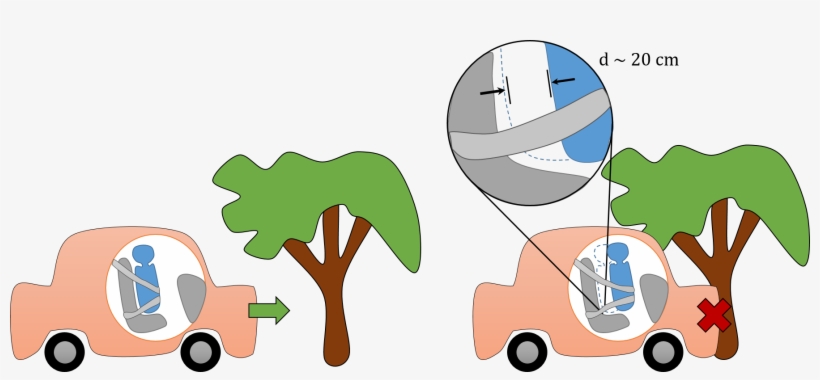 d ~ 20 cm