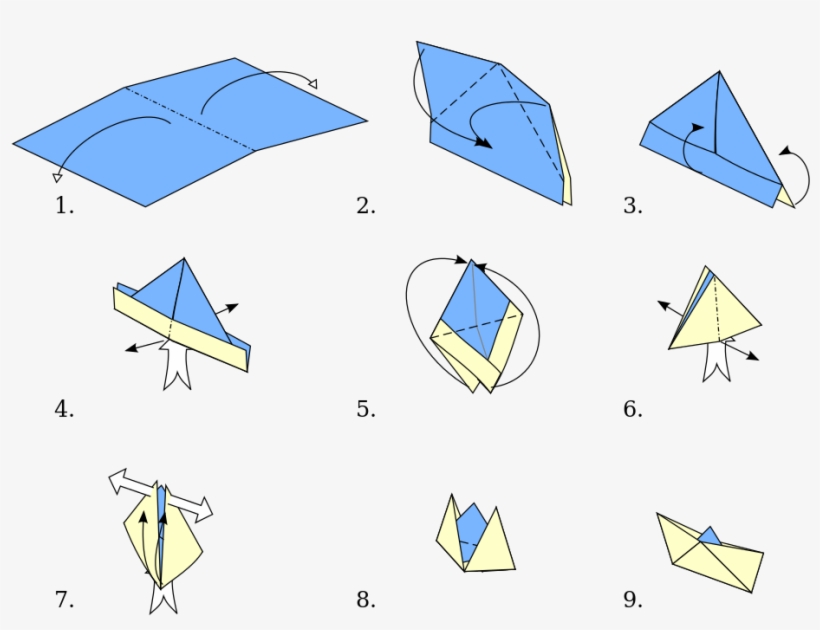 1.

2.

3.

4.

5.

6.

7.

8.

9.