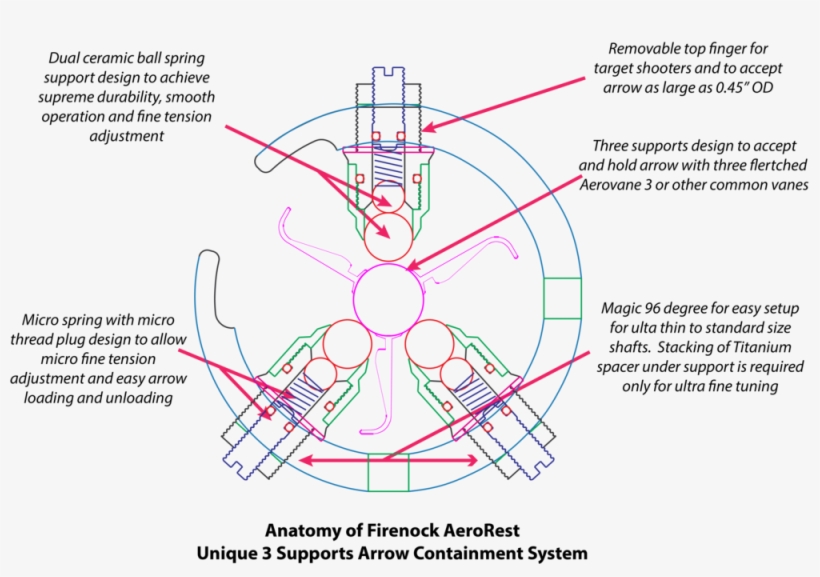 Dual ceramic ball spring support design to achieve supreme durability, smooth operation and fine tension adjustment

Removable top finger for target shooters and to accept arrow as large as 0.45" OD

Three supports design to accept and hold arrow with three flertched Aerovane 3 or other common vanes

Micro spring with micro thread plug design to allow micro fine tension adjustment and easy arrow loading and unloading

Magic 96 degree for easy setup for ulta thin to standard size shafts. Stacking of Titanium spacer under support is required only for ultra fine tuning

Anatomy of Firenock AeroRest
Unique 3 Supports Arrow Containment System