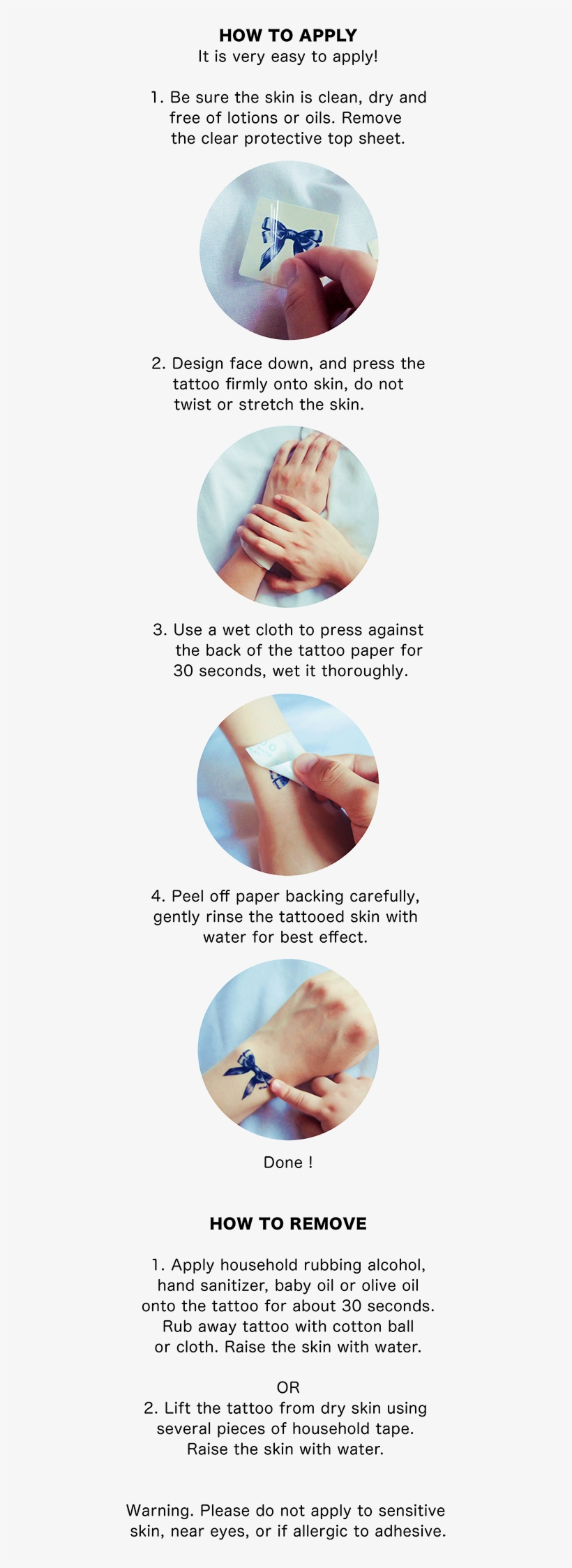 HOW TO APPLY
It is very easy to apply!

1. Be sure the skin is clean, dry and free of lotions or oils. Remove the clear protective top sheet.

2. Design face down, and press the tattoo firmly onto skin, do not twist or stretch the skin.

3. Use a wet cloth to press against the back of the tattoo paper for 30 seconds, wet it thoroughly.

4. Peel off paper backing carefully, gently rinse the tattooed skin with water for best effect.

Done !

HOW TO REMOVE

1. Apply household rubbing alcohol, hand sanitizer, baby oil or olive oil onto the tattoo for about 30 seconds. Rub away tattoo with cotton ball or cloth. Raise the skin with water.

OR
2. Lift the tattoo from dry skin using several pieces of household tape. Raise the skin with water.

Warning. Please do not apply to sensitive skin, near eyes, or if allergic to adhesive.