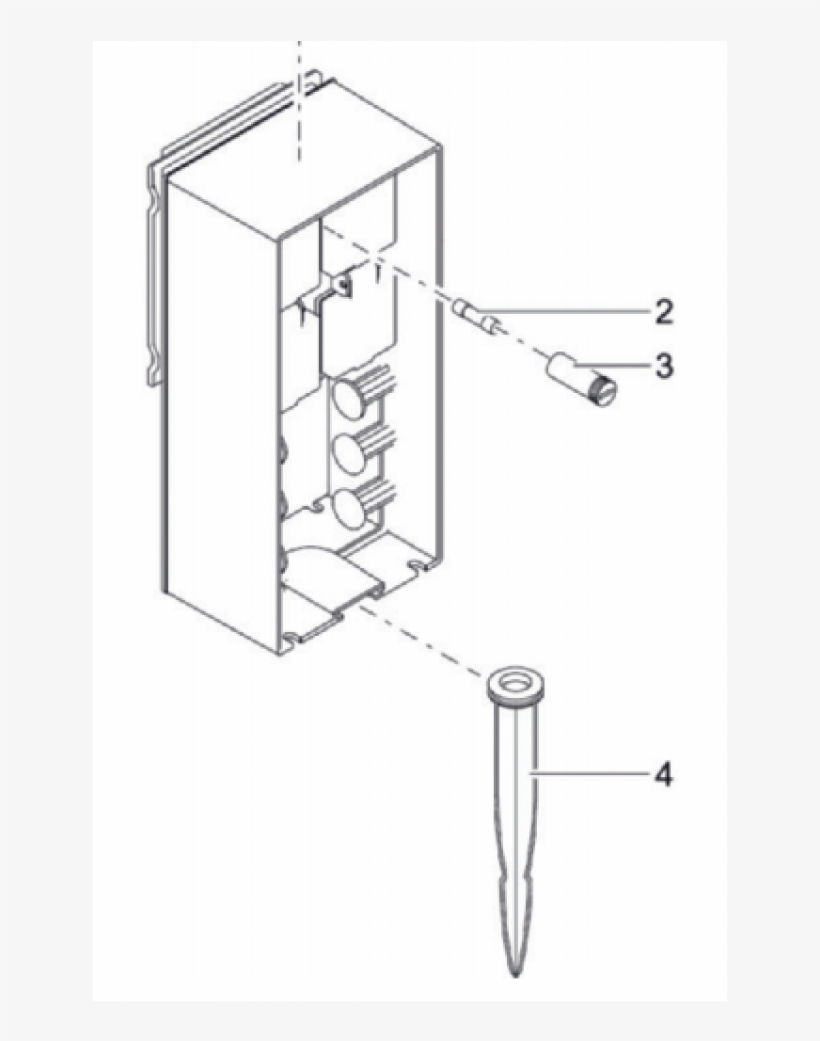 2
3
4