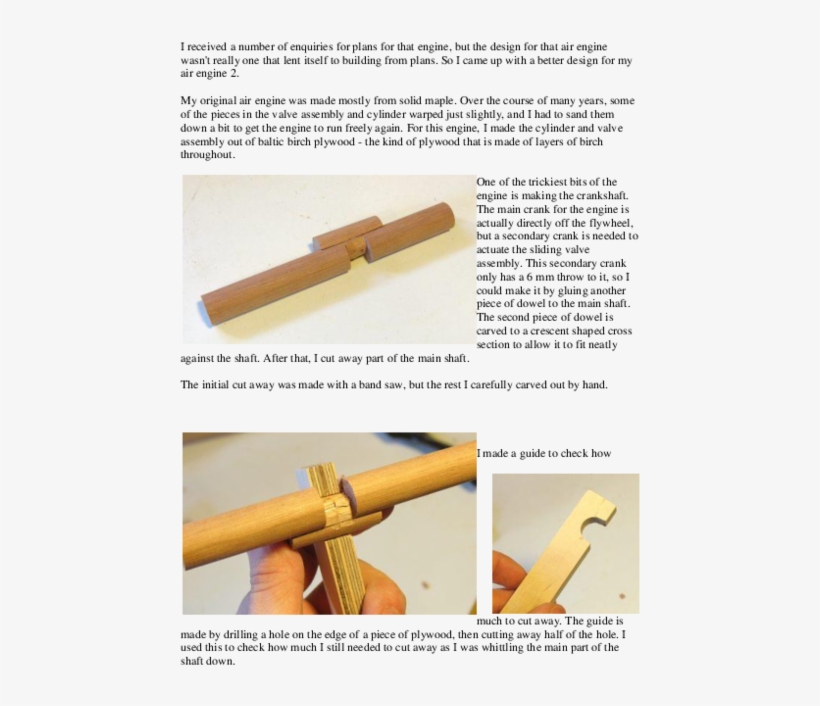 I received a number of enquiries for plans for that engine, but the design for that air engine wasn't really one that lent itself to building from plans. So I came up with a better design for my air engine 2.

My original air engine was made mostly from solid maple. Over the course of many years, some of the pieces in the valve assembly and cylinder warped just slightly, and I had to sand them down a bit to get the engine to run freely again. For this engine, I made the cylinder and valve assembly out of baltic birch plywood - the kind of plywood that is made of layers of birch throughout.

One of the trickiest bits of the engine is making the crankshaft. The main crank for the engine is actually directly off the flywheel, but a secondary crank is needed to actuate the sliding valve assembly. This secondary crank only has a 6 mm throw to it, so I could make it by gluing another piece of dowel to the main shaft. The second piece of dowel is carved to a crescent shaped cross section to allow it to fit neatly against the shaft. After that, I cut away part of the main shaft.

The initial cut away was made with a band saw, but the rest I carefully carved out by hand.

I made a guide to check how much to cut away. The guide is made by drilling a hole on the edge of a piece of plywood, then cutting away half of the hole. I used this to check how much I still needed to cut away as I was whittling the main part of the shaft down.